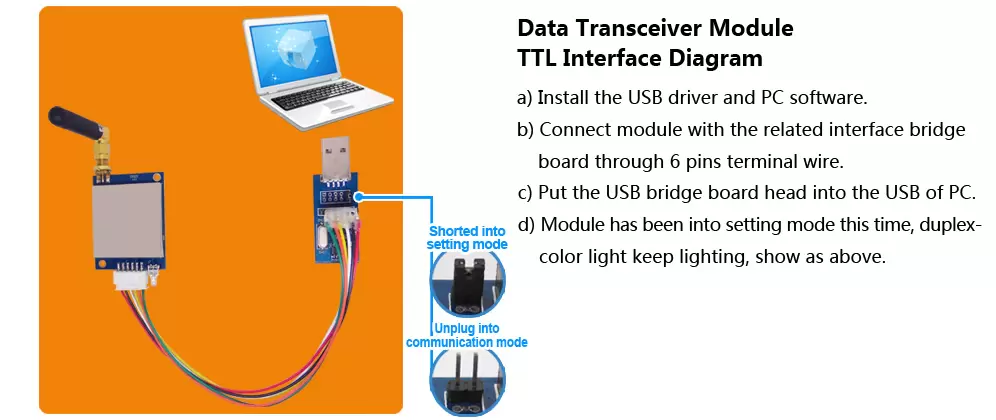 Shorted into setting mode

Unplug into communication mode

Data Transceiver Module
TTL Interface Diagram

a) Install the USB driver and PC software.
b) Connect module with the related interface bridge board through 6 pins terminal wire.
c) Put the USB bridge board head into the USB of PC.
d) Module has been into setting mode this time, duplex-color light keep lighting, show as above.